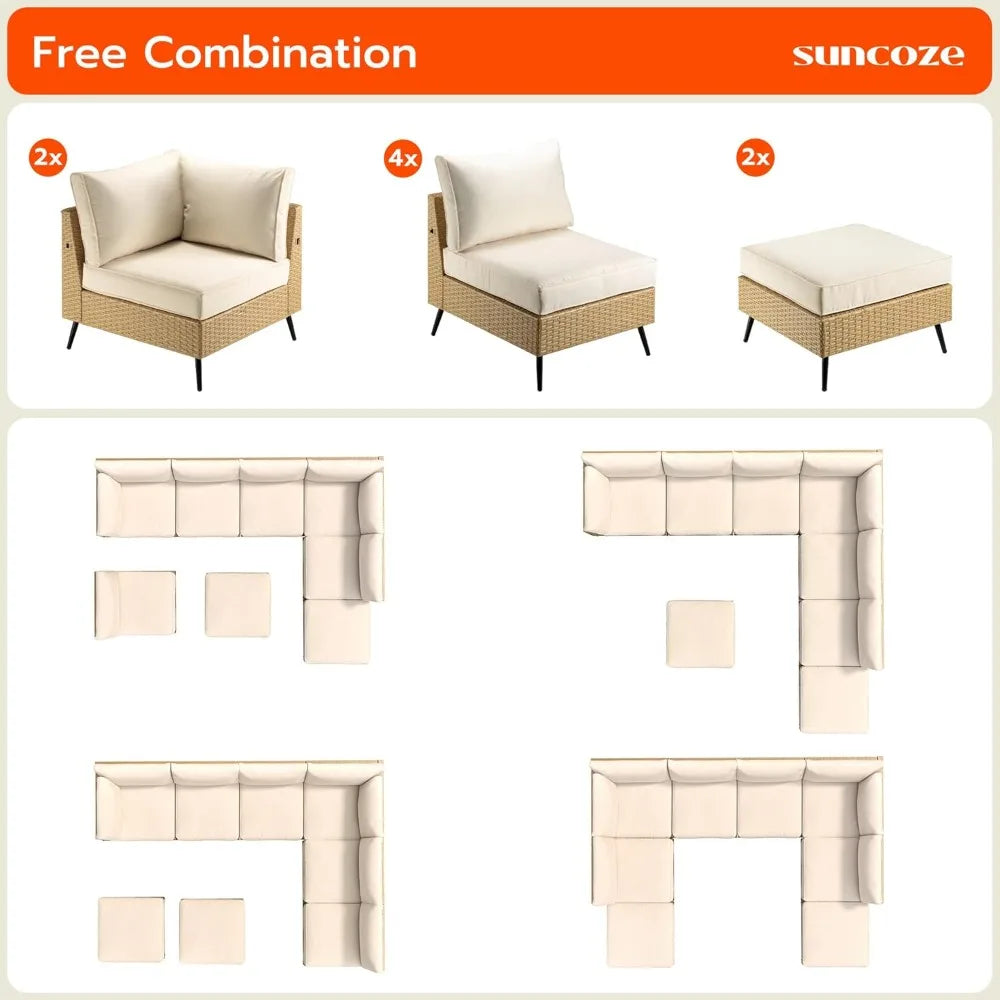 Free Combination

suncoze

2x

4x

2x